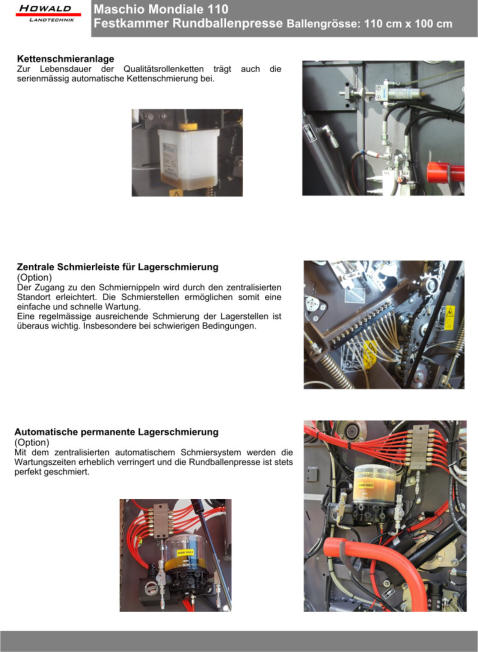 HOWALD
LANDTECHNIK

Maschio Mondiale 110
Festkammer Rundballenpresse Ballengrösse: 110 cm x 100 cm

Kettenschmieranlage
Zur Lebensdauer der Qualitätsrollenketten trägt auch die serienmässig automatische Kettenschmierung bei.

Zentrale Schmierleiste für Lagerschmierung
(Option)
Der Zugang zu den Schmiernippeln wird durch den zentralisierten Standort erleichtert. Die Schmierstellen ermöglichen somit eine einfache und schnelle Wartung.
Eine regelmässige ausreichende Schmierung der Lagerstellen ist überaus wichtig. Insbesondere bei schwierigen Bedingungen.

Automatische permanente Lagerschmierung
(Option)
Mit dem zentralisierten automatischem Schmiersystem werden die Wartungszeiten erheblich verringert und die Rundballenpresse ist stets perfekt geschmiert.