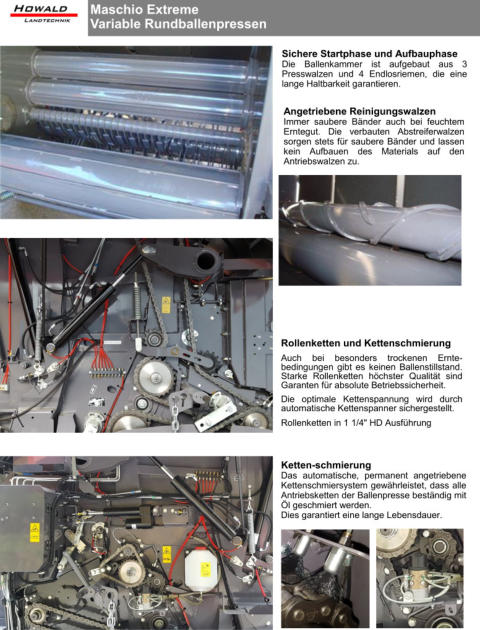 HOWALD
LANDTECHNIK

Maschio Extreme
Variable Rundballenpressen

Sichere Startphase und Aufbauphase
Die Ballenkammer ist aufgebaut aus 3 Presswalzen und 4 Endlosriemen, die eine lange Haltbarkeit garantieren.

Angetriebene Reinigungswalzen
Immer saubere Bänder auch bei feuchtem Erntegut. Die verbauten Abstreiferwalzen sorgen stets für saubere Bänder und lassen kein Aufbauen des Materials auf den Antriebswalzen zu.

Rollenketten und Kettenschmierung
Auch bei besonders trockenen Erntebedingungen gibt es keinen Ballenstillstand. Starke Rollenketten höchster Qualität sind Garanten für absolute Betriebssicherheit.

Die optimale Kettenspannung wird durch automatische Kettenspanner sichergestellt.

Rollenketten in 1 1/4" HD Ausführung

Ketten-schmierung
Das automatische, permanent angetriebene Kettenschmiersystem gewährleistet, dass alle Antriebsketten der Ballenpresse beständig mit Öl geschmiert werden.
Dies garantiert eine lange Lebensdauer.